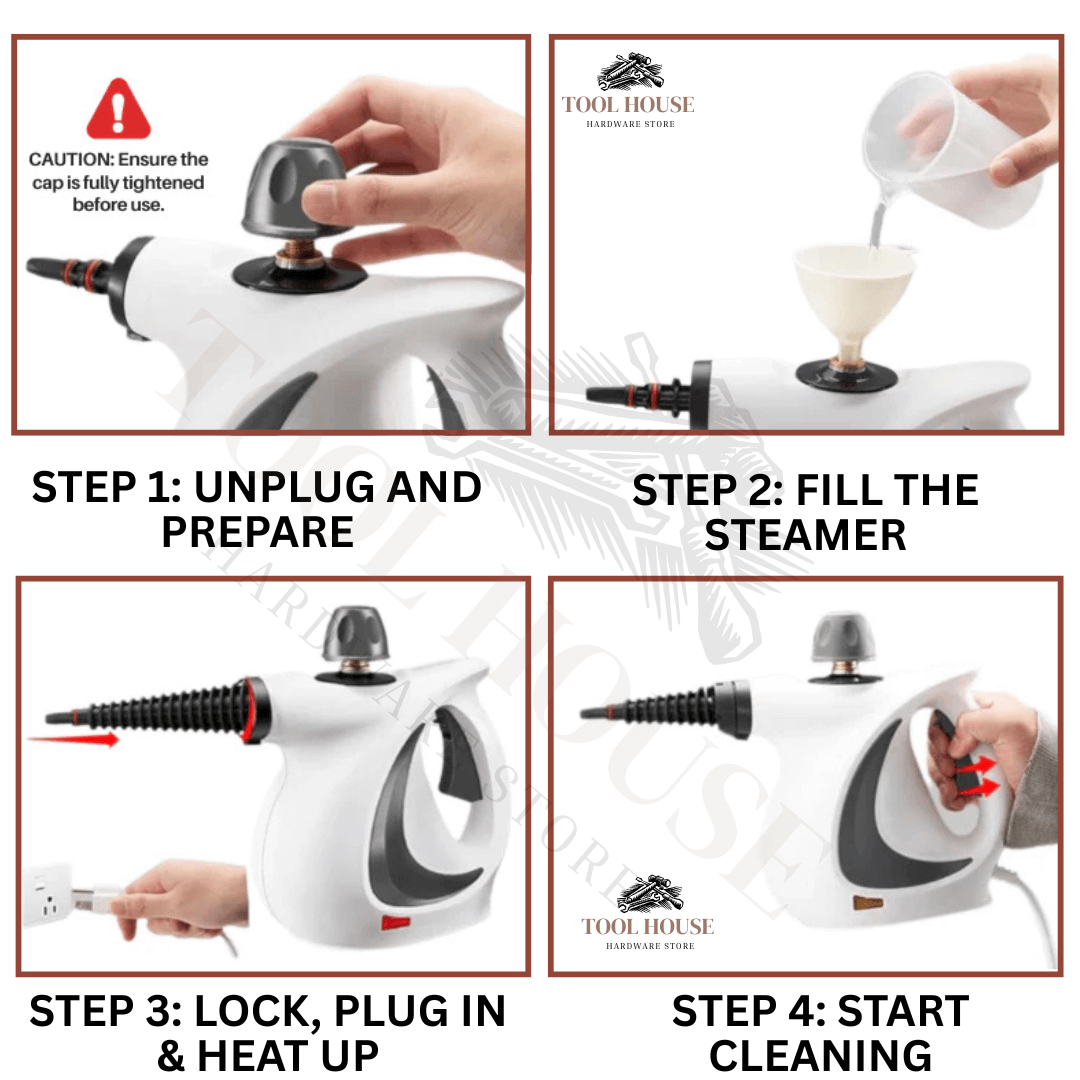 CAUTION: Ensure the cap is fully tightened before use.

TOOL HOUSE
HARDWARE STORE

STEP 1: UNPLUG AND PREPARE

STEP 2: FILL THE STEAMER

TOOL HOUSE
HARDWARE STORE

TOOL HOUSE
HARDWARE STORE

STEP 3: LOCK, PLUG IN & HEAT UP

STEP 4: START CLEANING